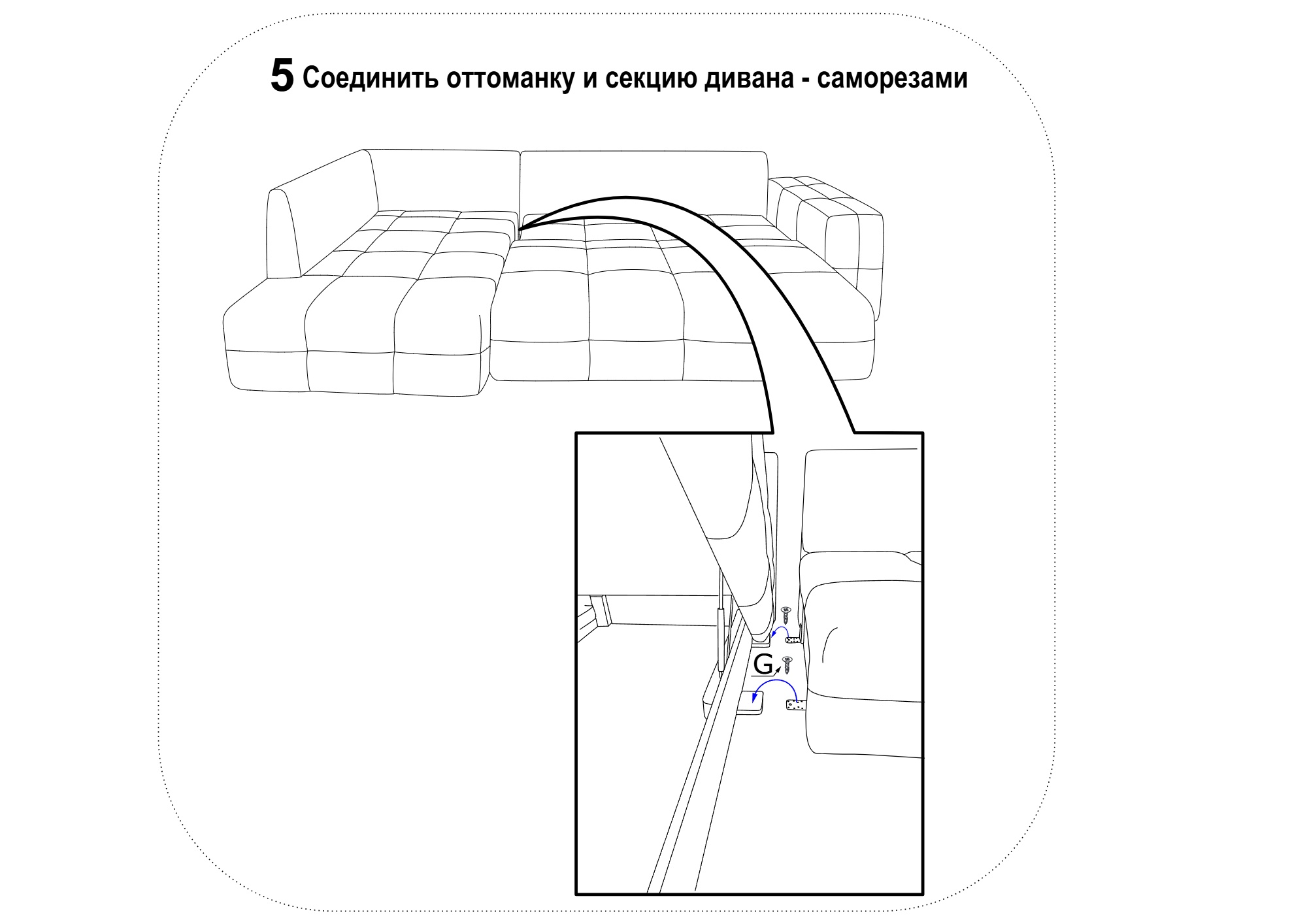 5 Соединить оттоманку и секцию дивана - саморезами

G