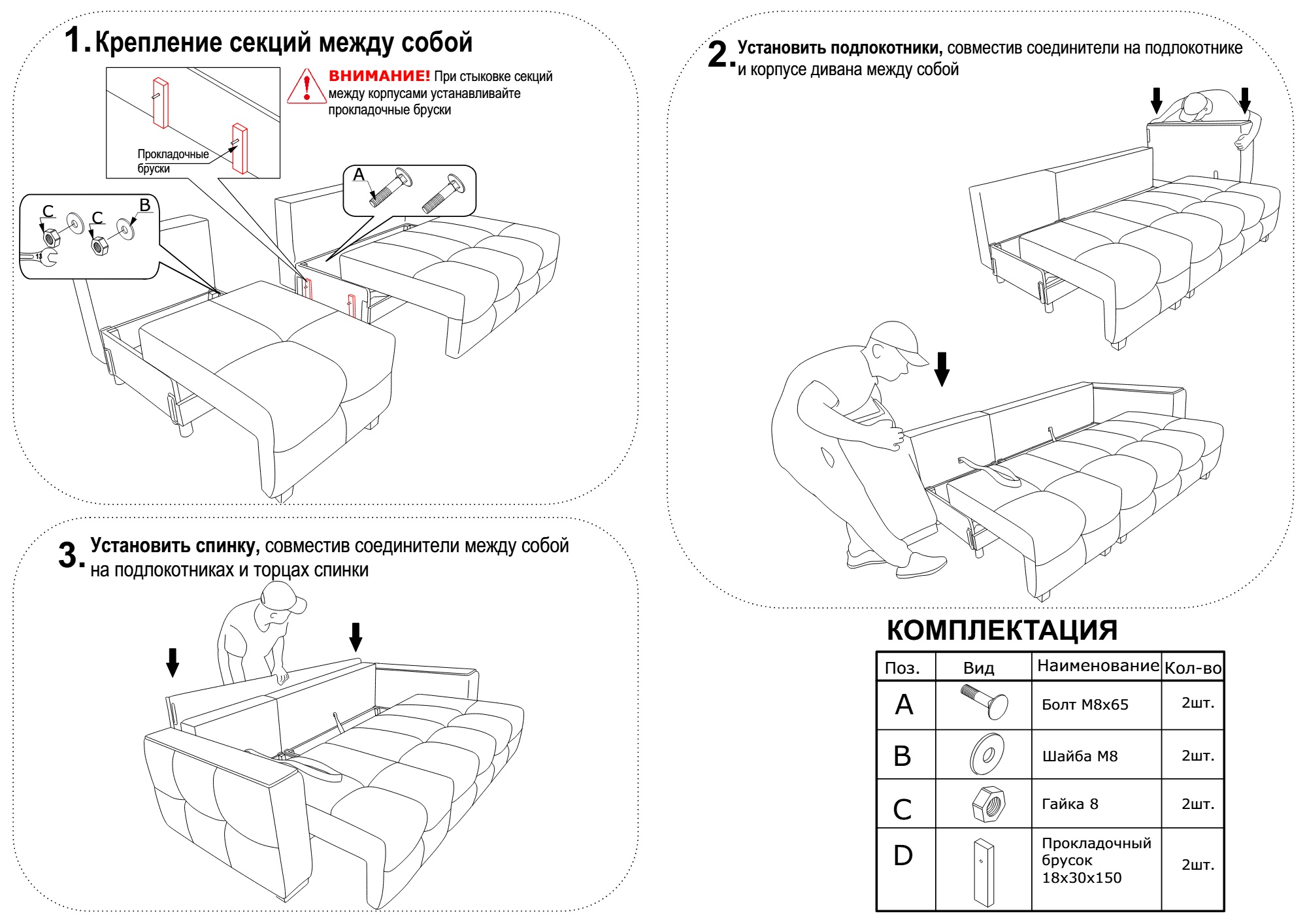 1. Крепление секций между собой

ВНИМАНИЕ! При стыковке секций между корпусами устанавливайте прокладочные бруски

Прокладочные бруски

A

C C B

13

2. Установить подлокотники, совместив соединители на подлокотнике и корпусе дивана между собой

3. Установить спинку, совместив соединители между собой на подлокотниках и торцах спинки

КОМПЛЕКТАЦИЯ

| Поз. | Вид | Наименование | Кол-во |
|---|---|---|---|
| A | | Болт М8х65 | 2шт. |
| B | | Шайба М8 | 2шт. |
| C | | Гайка 8 | 2шт. |
| D | | Прокладочный брусок 18х30х150 | 2шт. |