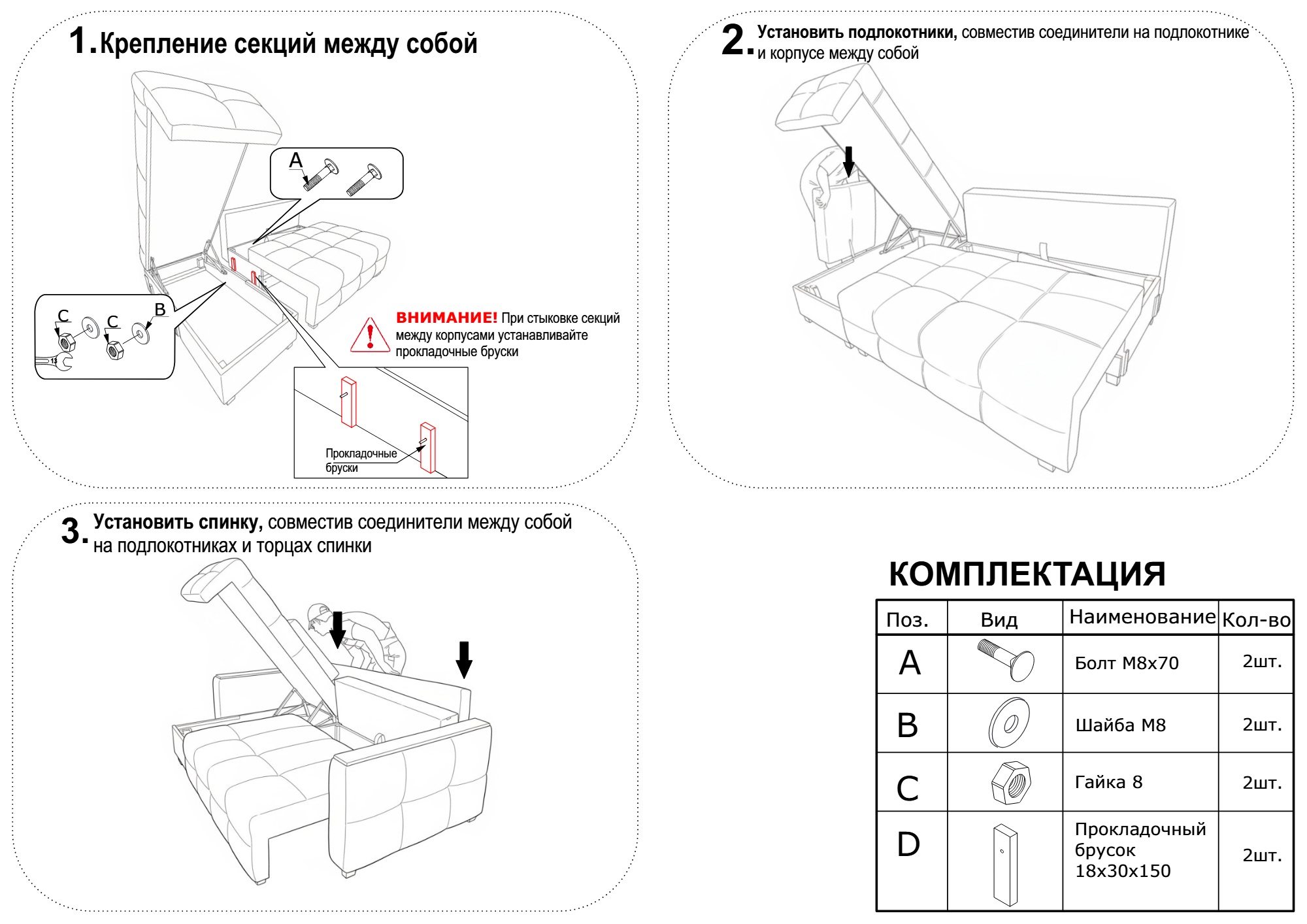 1. Крепление секций между собой

A

C

C

B

13

ВНИМАНИЕ! При стыковке секций между корпусами устанавливайте прокладочные бруски

Прокладочные бруски

2. Установить подлокотники, совместив соединители на подлокотнике и корпусе между собой

3. Установить спинку, совместив соединители между собой на подлокотниках и торцах спинки

КОМПЛЕКТАЦИЯ

| Поз. | Вид | Наименование | Кол-во |
|---|---|---|---|
| A | | Болт М8х70 | 2шт. |
| B | | Шайба М8 | 2шт. |
| C | | Гайка 8 | 2шт. |
| D | | Прокладочный брусок 18х30х150 | 2шт. |