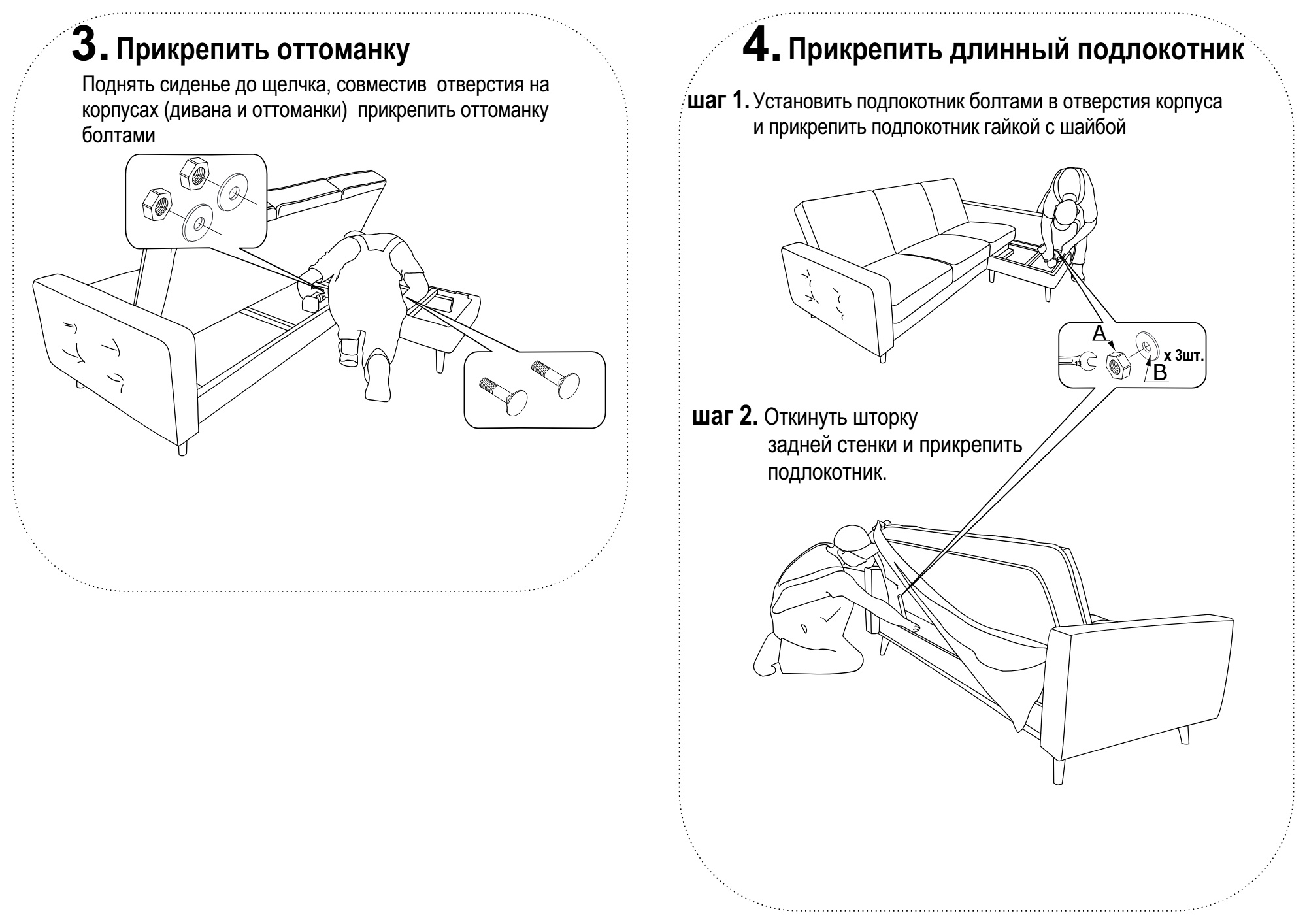 3. Прикрепить оттоманку

Поднять сиденье до щелчка, совместив отверстия на корпусах (дивана и оттоманки) прикрепить оттоманку болтами

4. Прикрепить длинный подлокотник

шаг 1. Установить подлокотник болтами в отверстия корпуса и прикрепить подлокотник гайкой с шайбой

A

13

x 3шт.

B

шаг 2. Откинуть шторку задней стенки и прикрепить подлокотник.