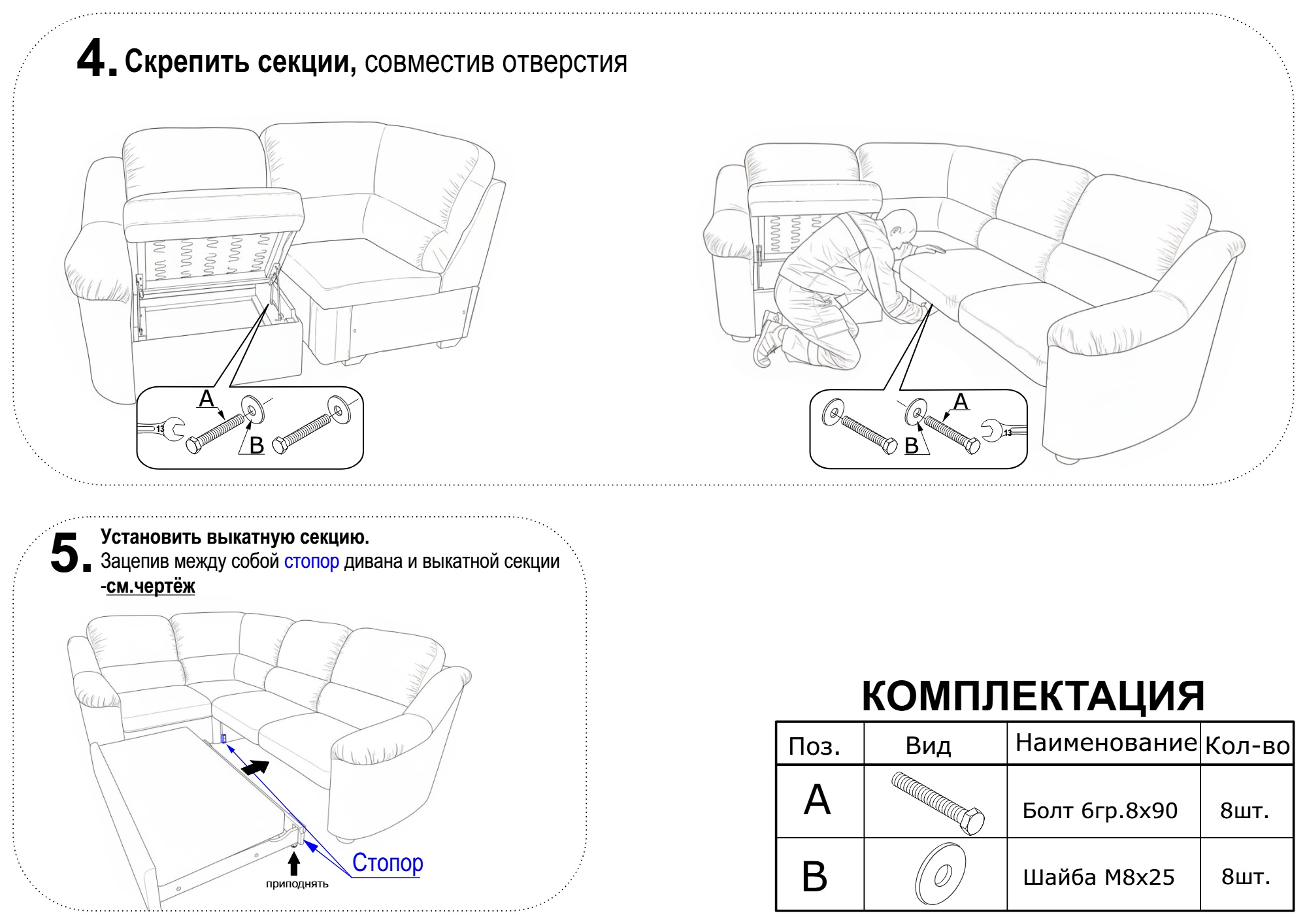 4. Скрепить секции, совместив отверстия

A
13
B

A
B
13

5. Установить выкатную секцию.
Зацепив между собой стопор дивана и выкатной секции -см.чертёж

Стопор
приподнять

КОМПЛЕКТАЦИЯ

| Поз. | Вид | Наименование | Кол-во |
|---|---|---|---|
| A | | Болт 6гр.8х90 | 8шт. |
| B | | Шайба М8х25 | 8шт. |