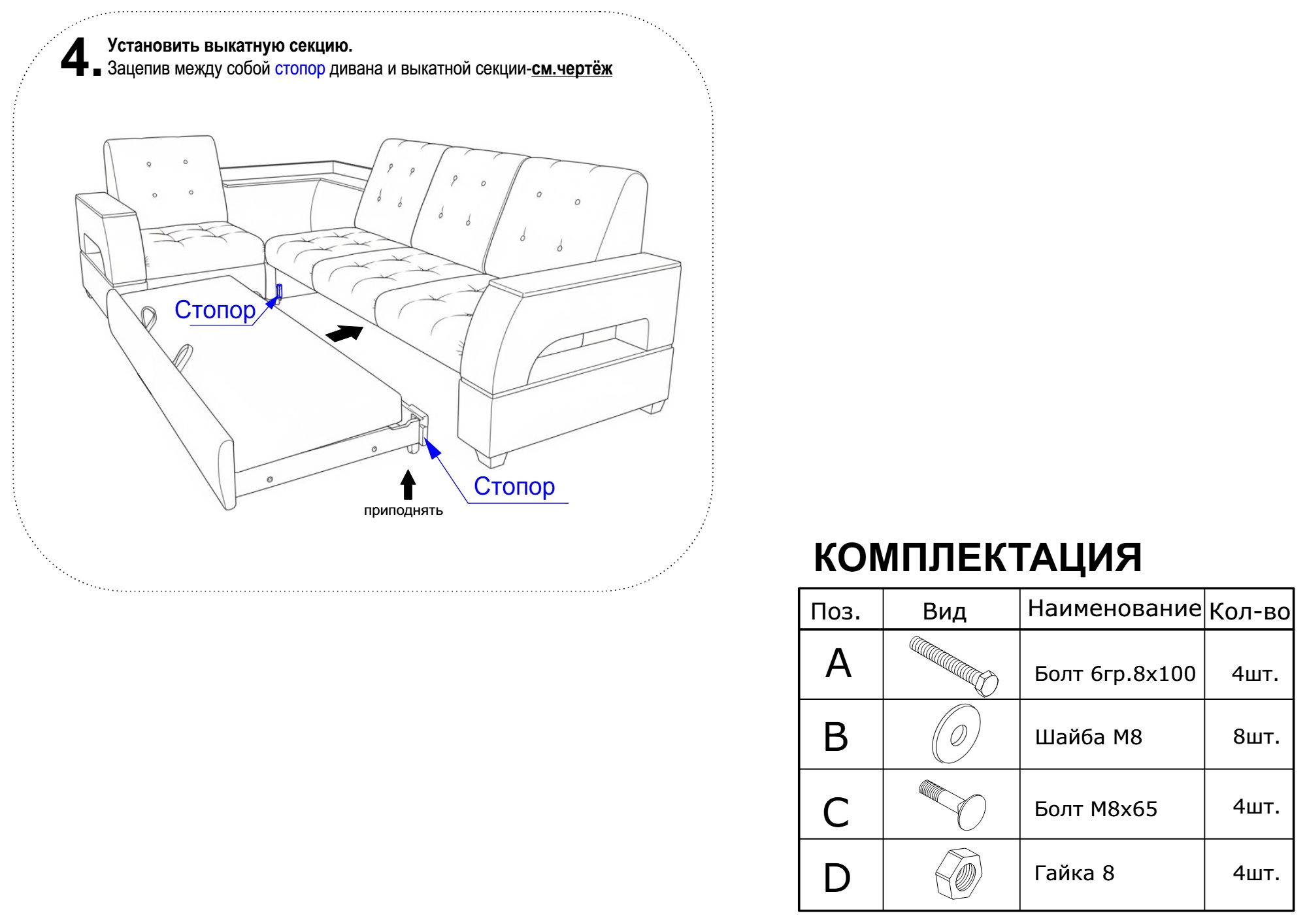 4. Установить выкатную секцию.
Зацепив между собой стопор дивана и выкатной секции-см.чертёж

Стопор

Стопор

приподнять

КОМПЛЕКТАЦИЯ

| Поз. | Вид | Наименование | Кол-во |
|---|---|---|---|
| A | | Болт 6гр.8х100 | 4шт. |
| B | | Шайба М8 | 8шт. |
| C | | Болт М8х65 | 4шт. |
| D | | Гайка 8 | 4шт. |