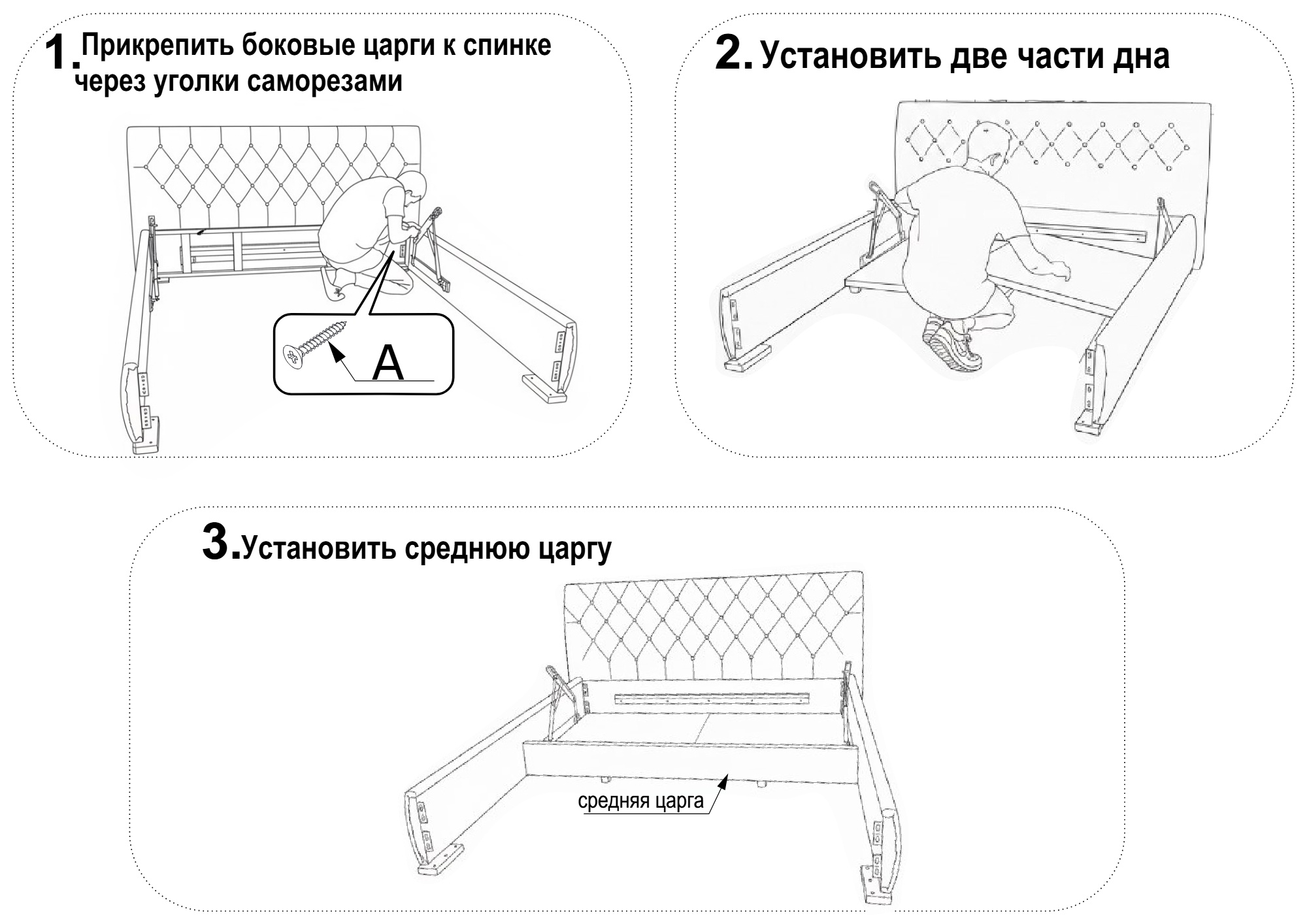 1. Прикрепить боковые царги к спинке через уголки саморезами

A

2. Установить две части дна

3. Установить среднюю царгу

средняя царга