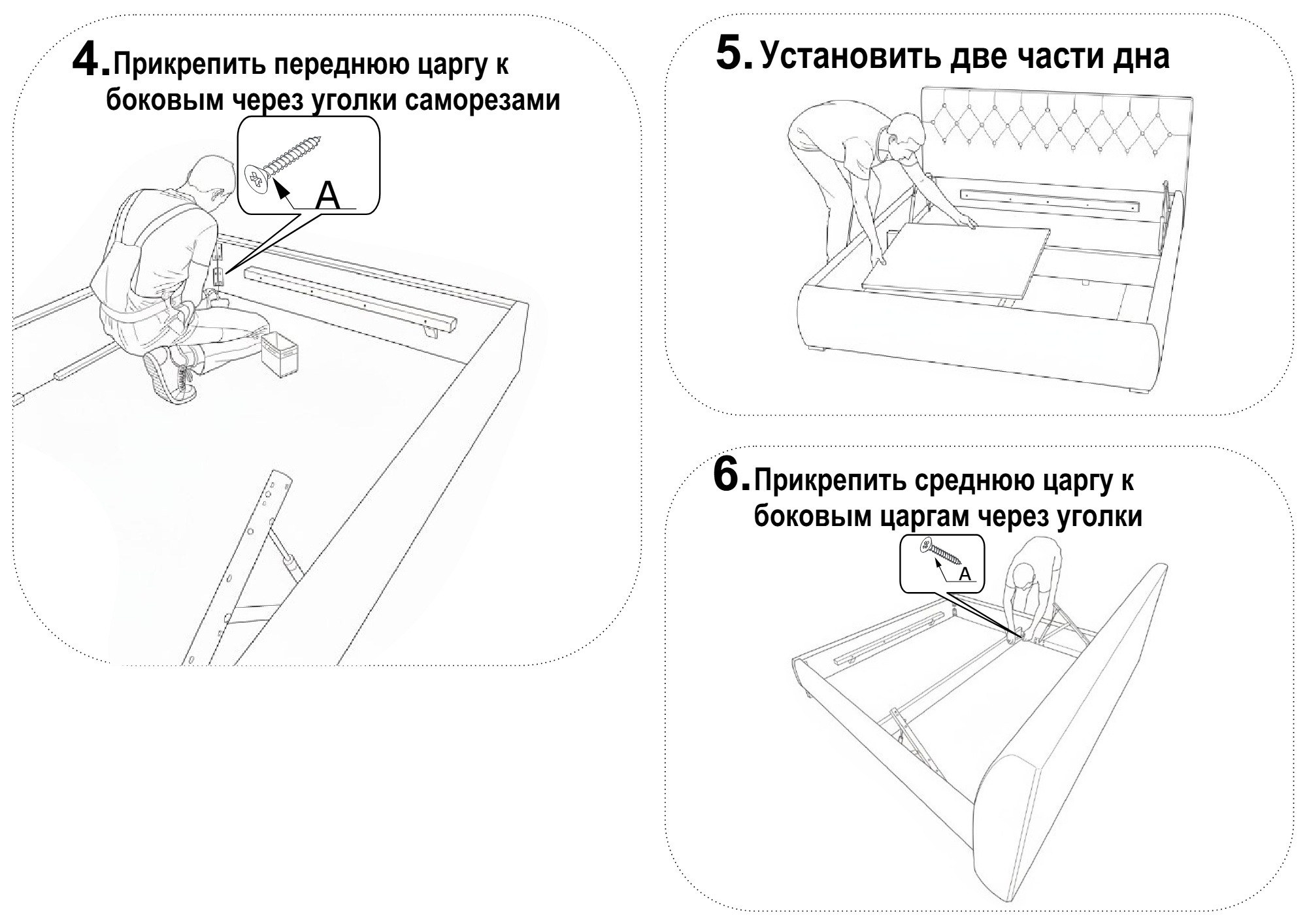 4. Прикрепить переднюю царгу к боковым через уголки саморезами

A

5. Установить две части дна

6. Прикрепить среднюю царгу к боковым царгам через уголки

A