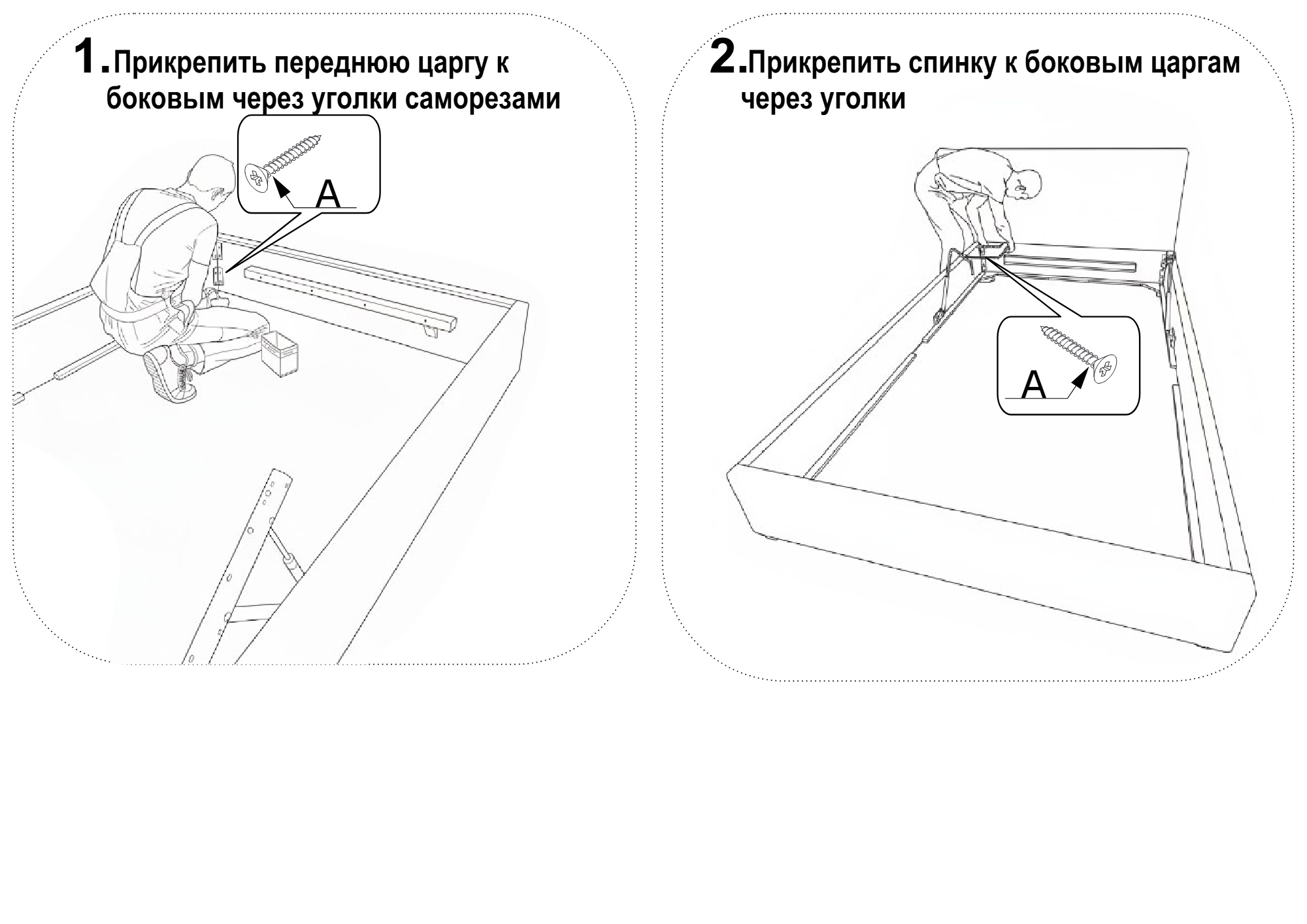 1. Прикрепить переднюю царгу к боковым через уголки саморезами

A

2. Прикрепить спинку к боковым царгам через уголки

A