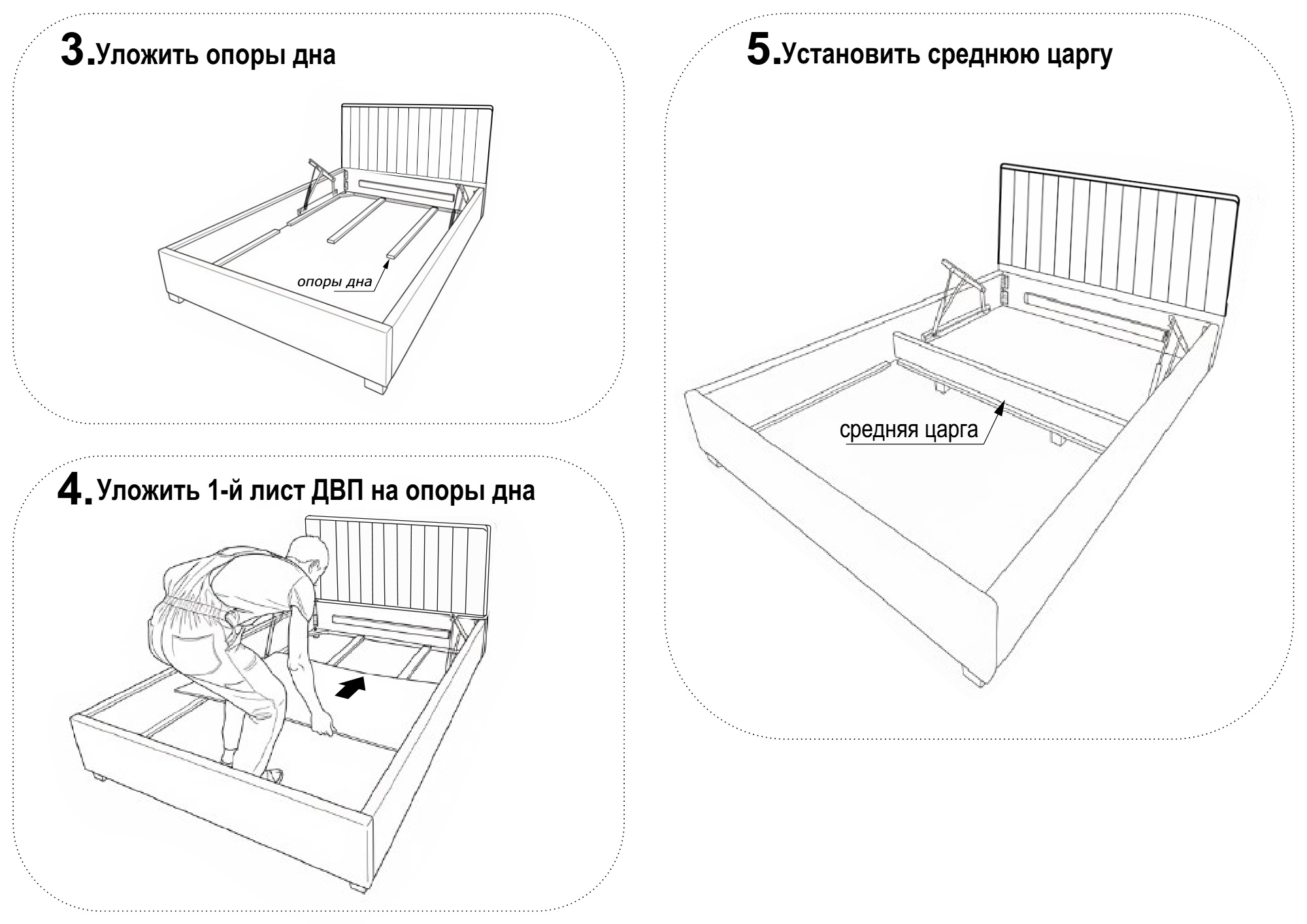 3. Уложить опоры дна

опоры дна

4. Уложить 1-й лист ДВП на опоры дна

5. Установить среднюю царгу

средняя царга