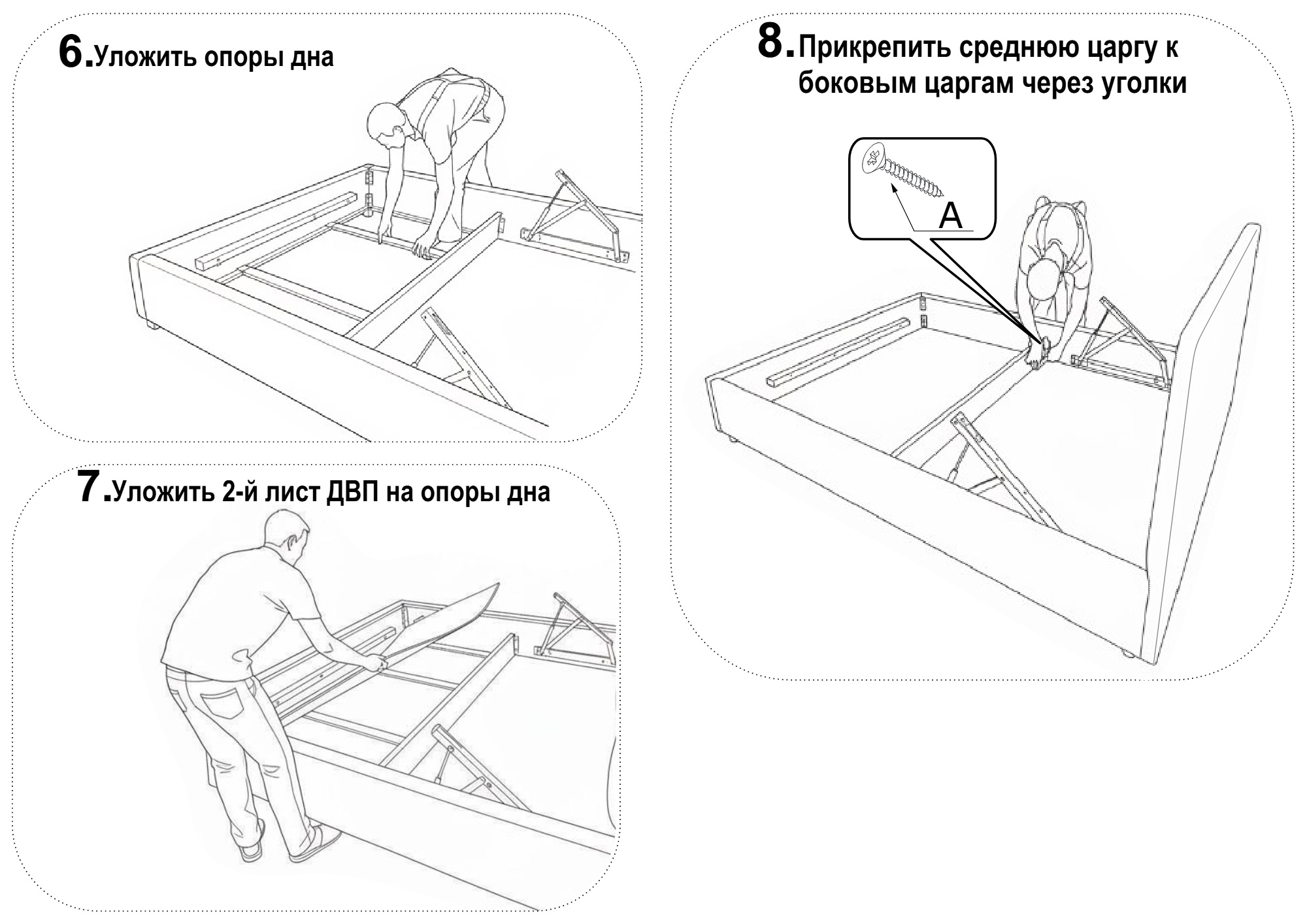 6. Уложить опоры дна

7. Уложить 2-й лист ДВП на опоры дна

8. Прикрепить среднюю царгу к боковым царгам через уголки

A