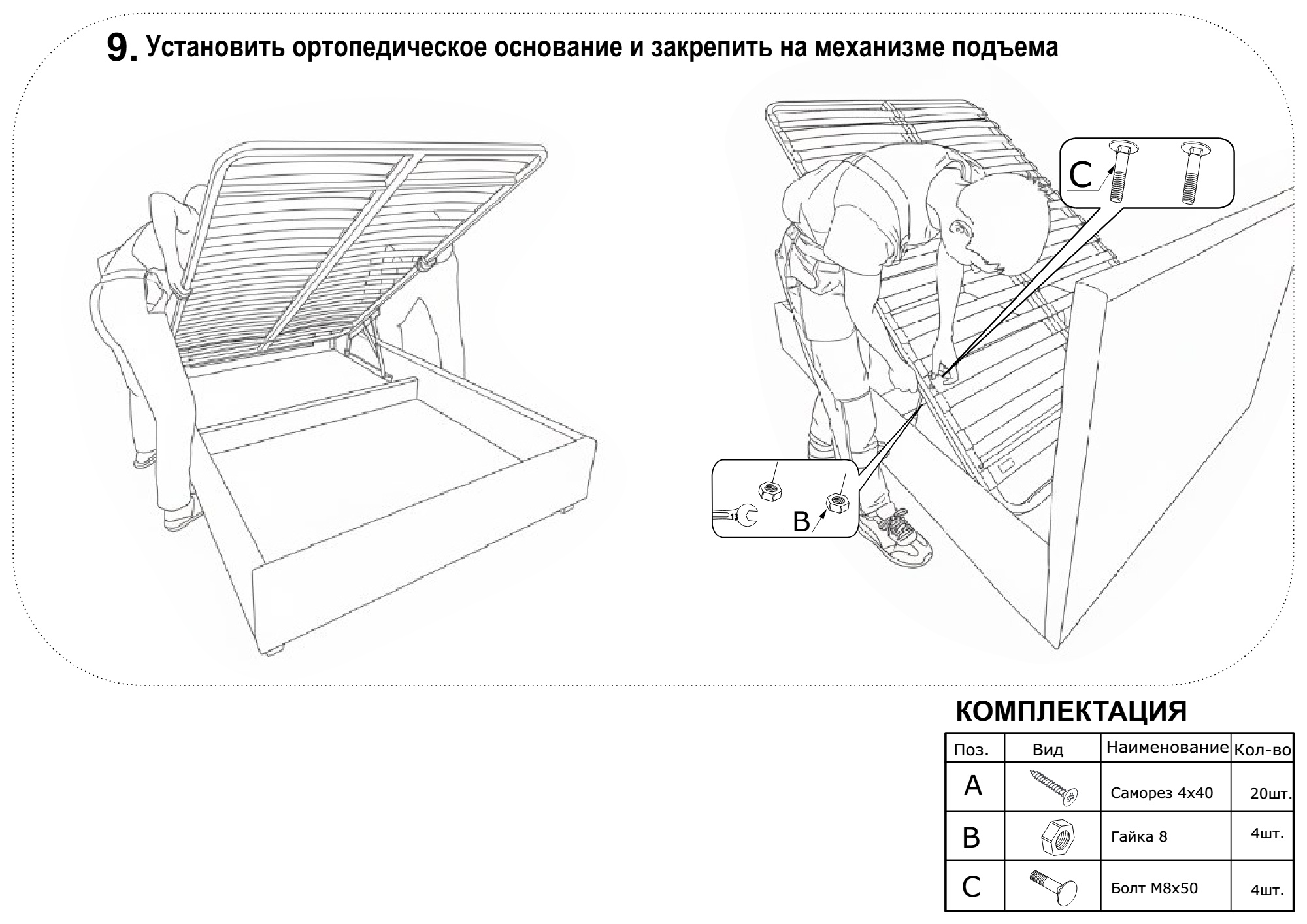 9. Установить ортопедическое основание и закрепить на механизме подъема

C

13

B

КОМПЛЕКТАЦИЯ

| Поз. | Вид | Наименование | Кол-во |
|---|---|---|---|
| A | | Саморез 4х40 | 20шт. |
| B | | Гайка 8 | 4шт. |
| C | | Болт М8х50 | 4шт. |